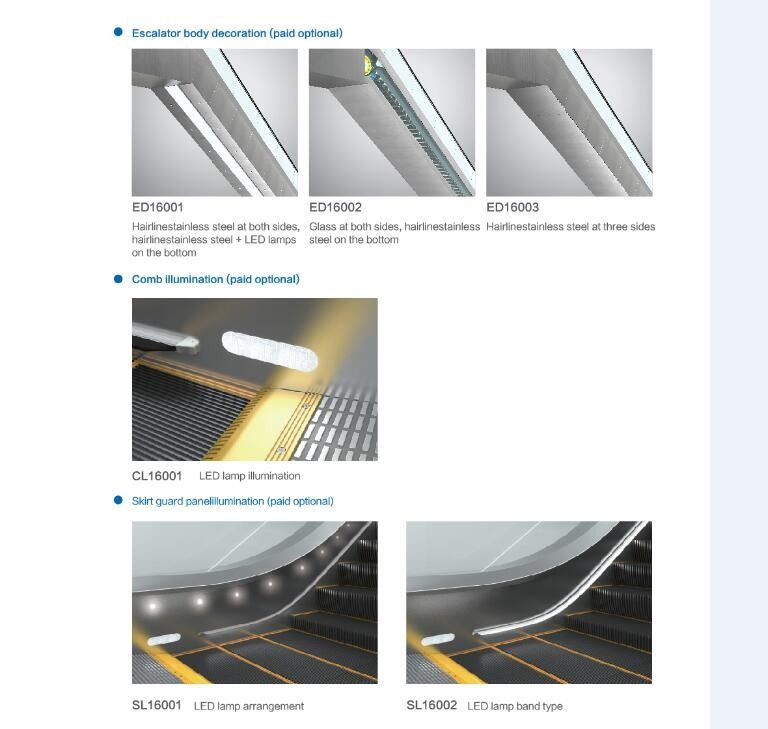 Escalator body decoration (paid optional)

ED16001
Hairlinestainless steel at both sides, hairlinestainless steel + LED lamps on the bottom

ED16002
Glass at both sides, hairlinestainless steel on the bottom

ED16003
Hairlinestainless steel at three sides

Comb illumination (paid optional)

CL16001 LED lamp illumination

Skirt guard panelillumination (paid optional)

SL16001 LED lamp arrangement

SL16002 LED lamp band type